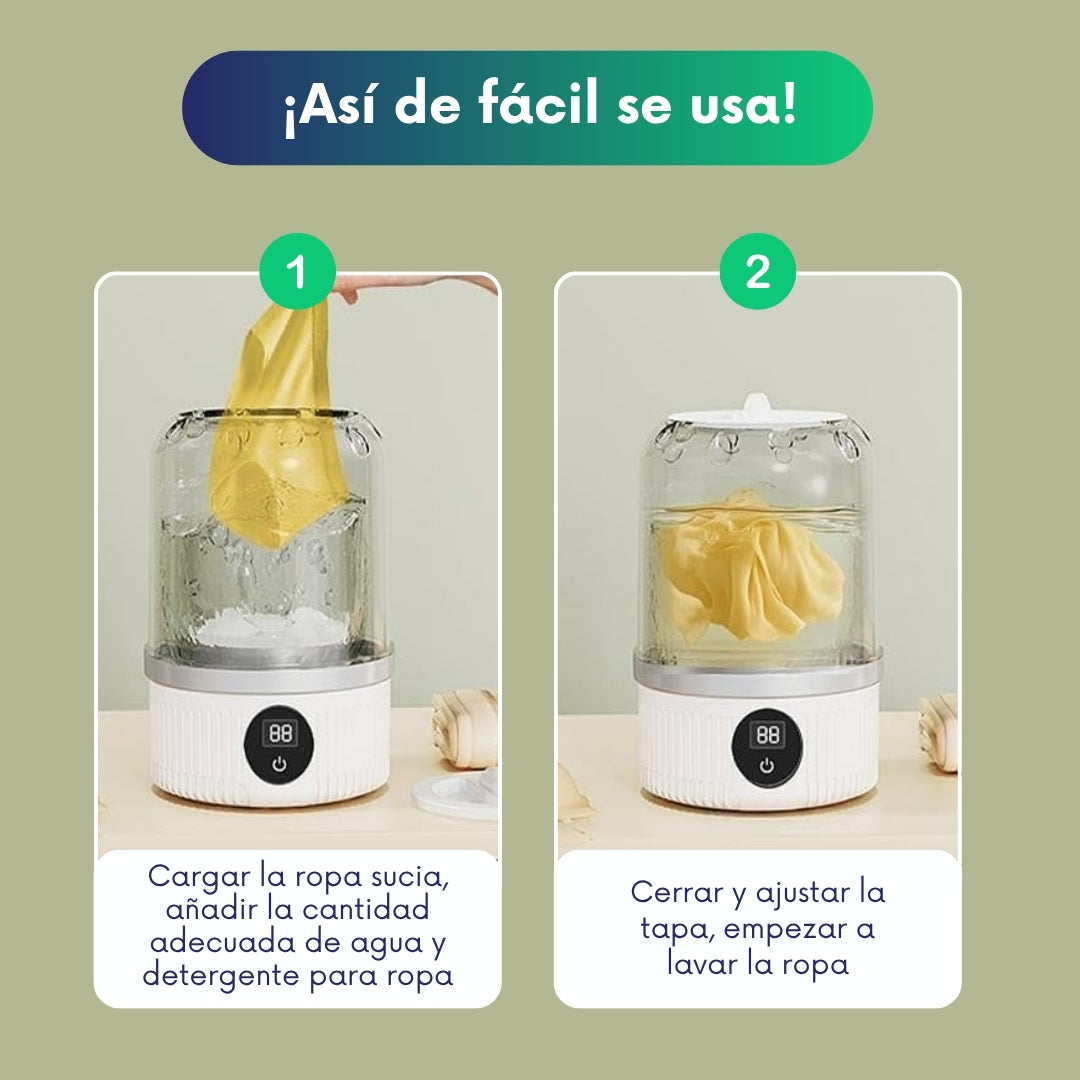 ¡Así de fácil se usa!

1

88

Cargar la ropa sucia, añadir la cantidad adecuada de agua y detergente para ropa

2

88

Cerrar y ajustar la tapa, empezar a lavar la ropa