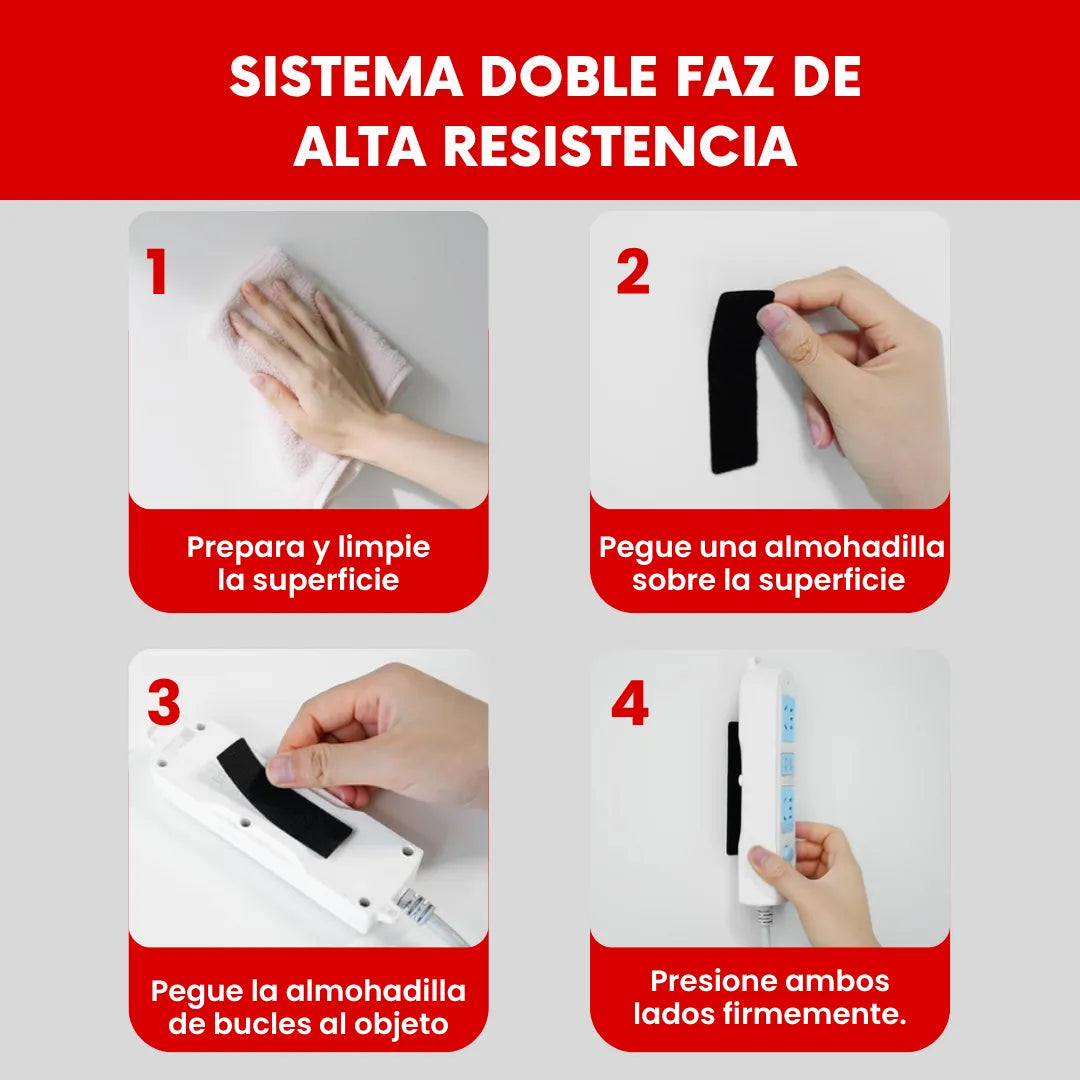 SISTEMA DOBLE FAZ DE ALTA RESISTENCIA

1

Prepara y limpie la superficie

2

Pegue una almohadilla sobre la superficie

3

Pegue la almohadilla de bucles al objeto

4

Presione ambos lados firmemente.