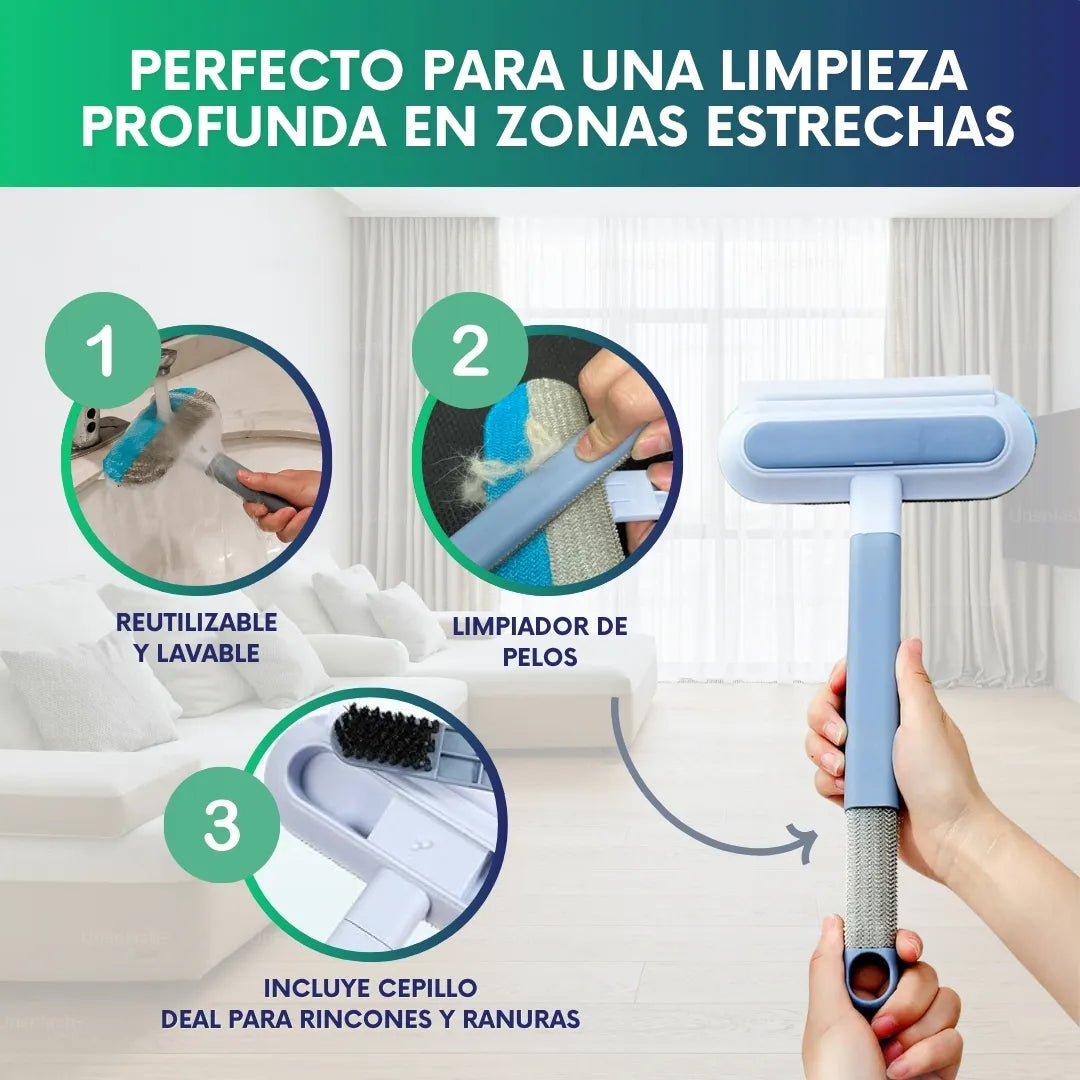 PERFECTO PARA UNA LIMPIEZA PROFUNDA EN ZONAS ESTRECHAS

1

REUTILIZABLE Y LAVABLE

2

LIMPIADOR DE PELOS

3

INCLUYE CEPILLO DEAL PARA RINCONES Y RANURAS