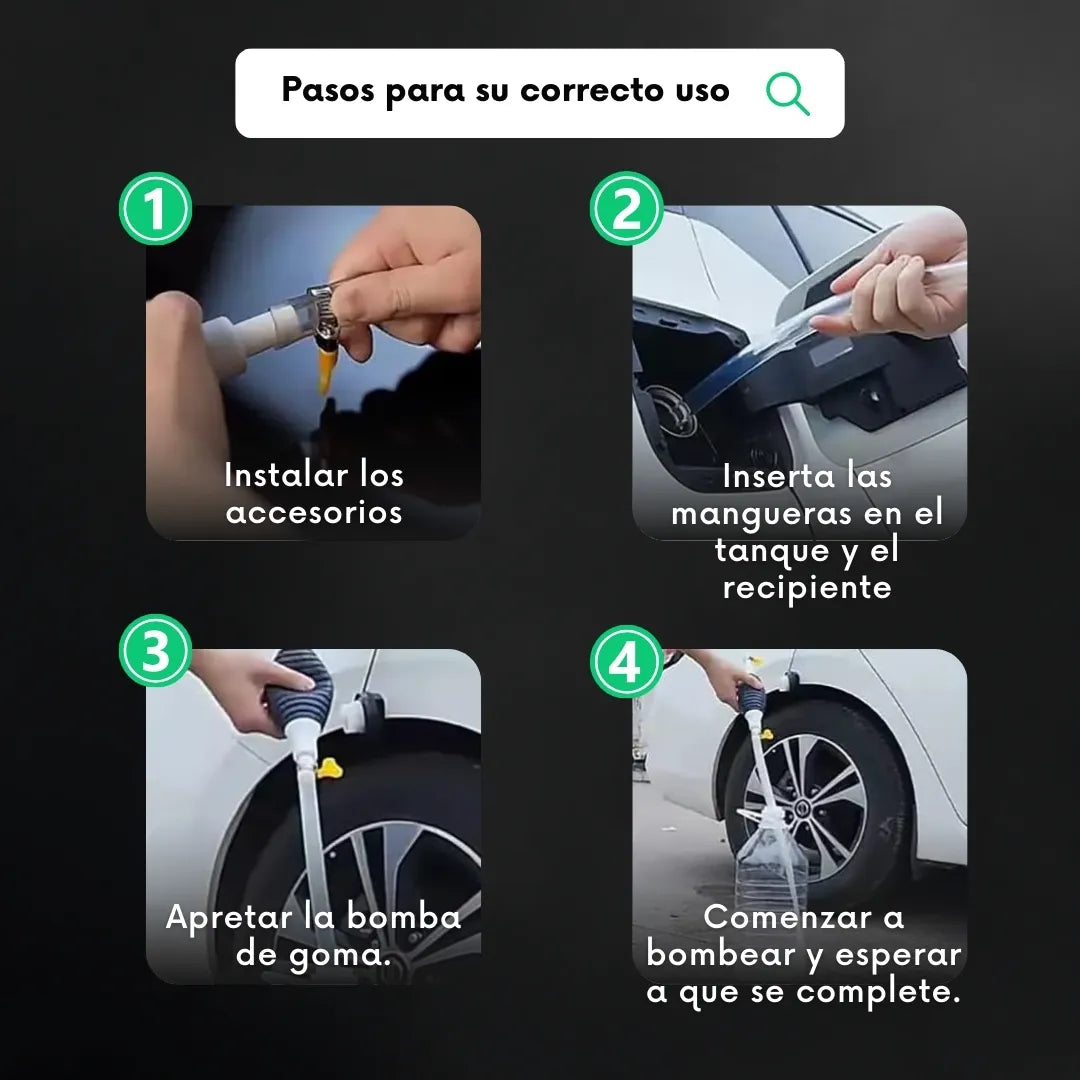 Pasos para su correcto uso

1

Instalar los accesorios

2

Inserta las mangueras en el tanque y el recipiente

3

Apretar la bomba de goma.

4

Comenzar a bombear y esperar a que se complete.