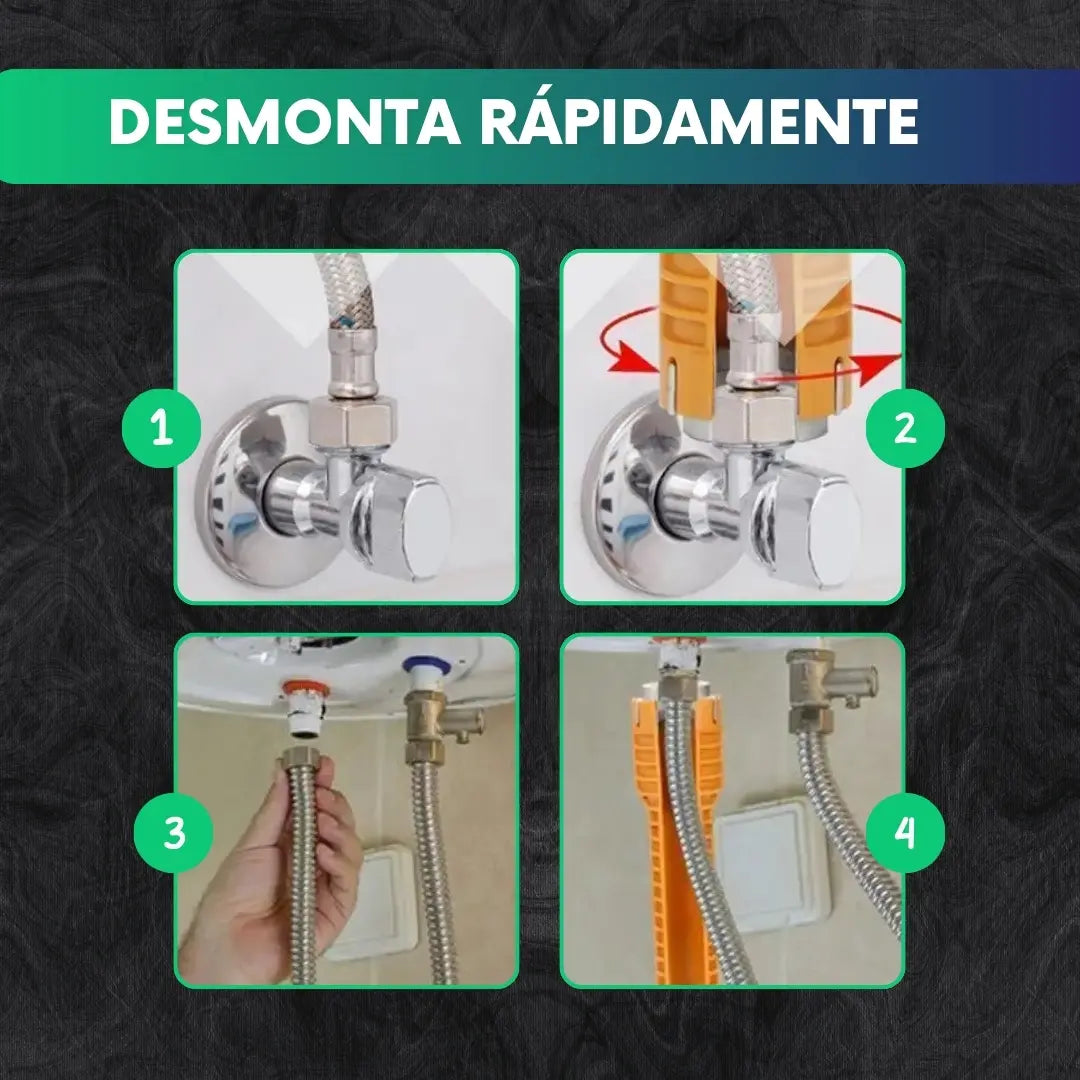 DESMONTA RÁPIDAMENTE

1

2

3

4