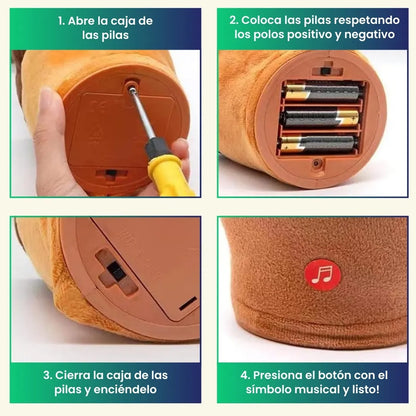 1. Abre la caja de las pilas

2. Coloca las pilas respetando los polos positivo y negativo

3. Cierra la caja de las pilas y enciéndelo

4. Presiona el botón con el símbolo musical y listo!