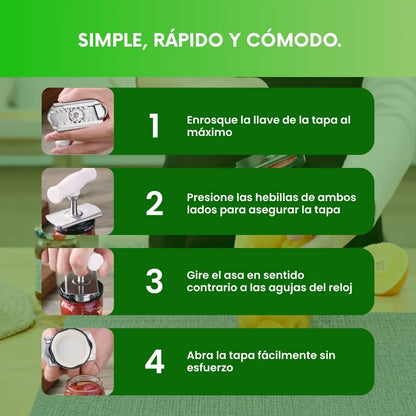 SIMPLE, RÁPIDO Y CÓMODO.

1

Enrosque la llave de la tapa al máximo

2

Presione las hebillas de ambos lados para asegurar la tapa

3

Gire el asa en sentido contrario a las agujas del reloj

4

Abra la tapa fácilmente sin esfuerzo