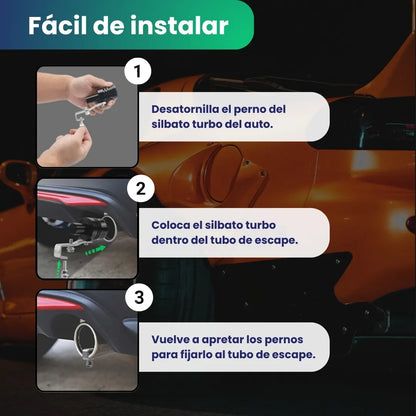 Fácil de instalar

1

Desatornilla el perno del silbato turbo del auto.

2

Coloca el silbato turbo dentro del tubo de escape.

3

Vuelve a apretar los pernos para fijarlo al tubo de escape.