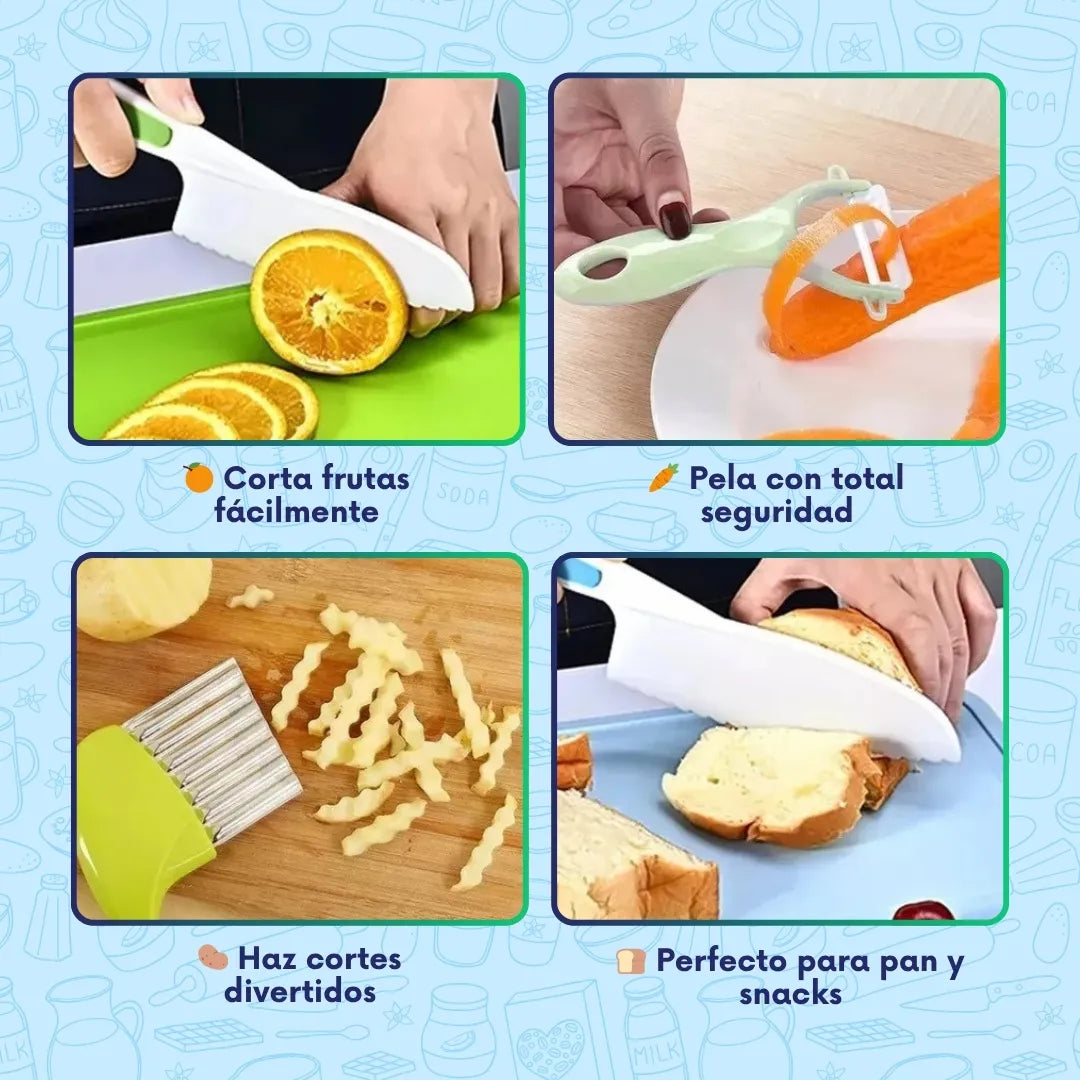 🍊 Corta frutas fácilmente

🥕 Pela con total seguridad

🥔 Haz cortes divertidos

🍞 Perfecto para pan y snacks