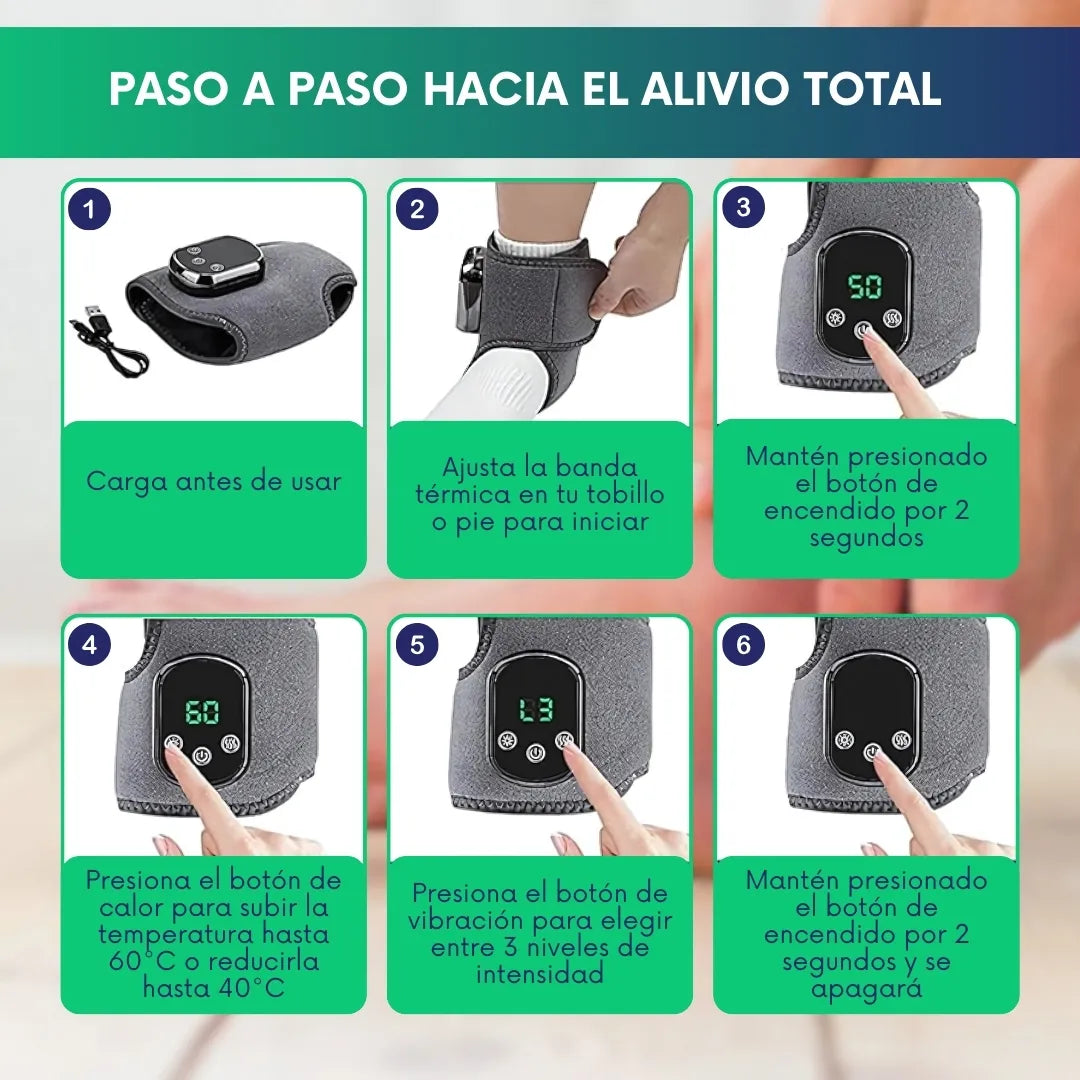 PASO A PASO HACIA EL ALIVIO TOTAL

1

Carga antes de usar

2

Ajusta la banda térmica en tu tobillo o pie para iniciar

3

50

Mantén presionado el botón de encendido por 2 segundos

4

60

Presiona el botón de calor para subir la temperatura hasta 60°C o reducirla hasta 40°C

5

L3

Presiona el botón de vibración para elegir entre 3 niveles de intensidad

6

Mantén presionado el botón de encendido por 2 segundos y se apagará