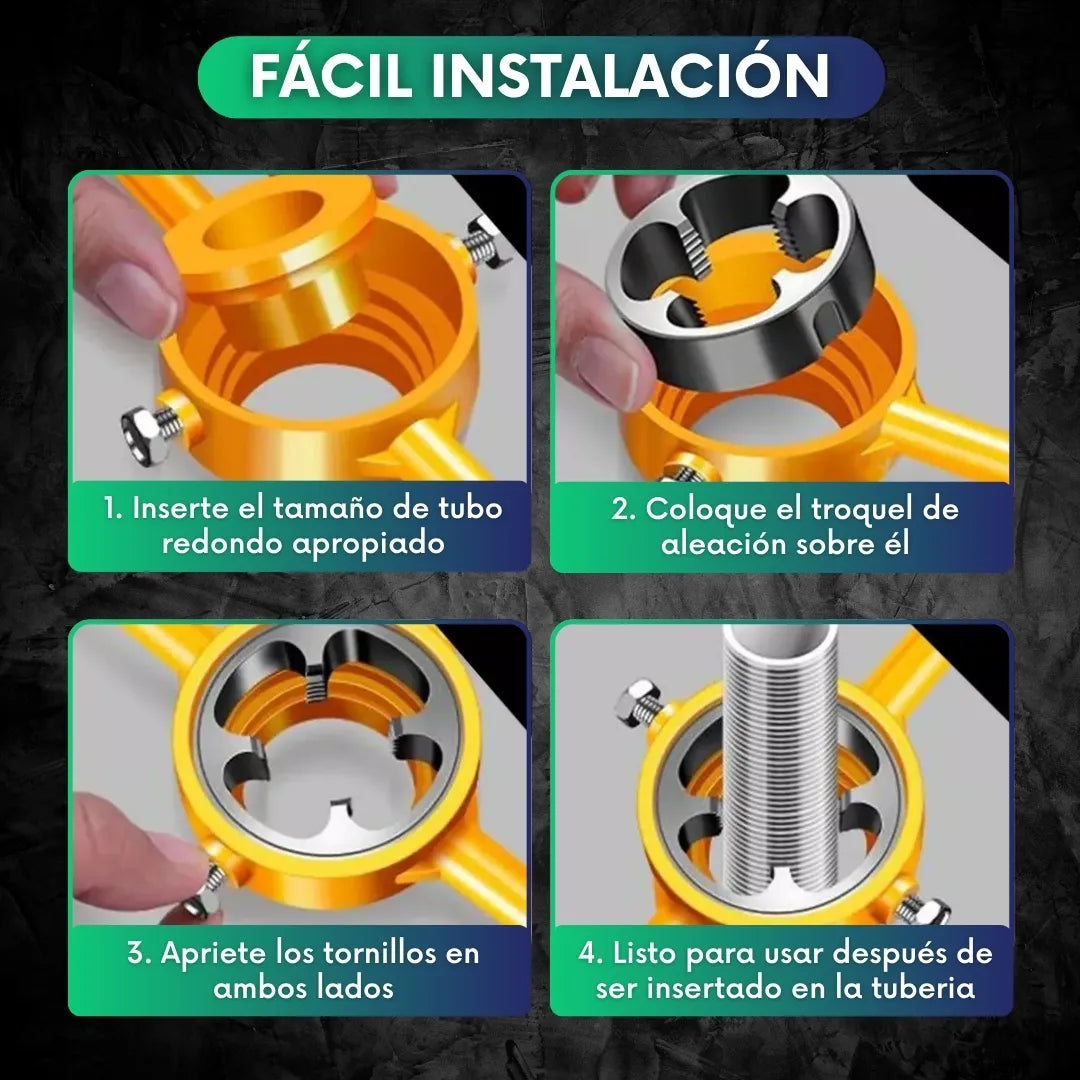 FÁCIL INSTALACIÓN

1. Inserte el tamaño de tubo redondo apropiado

2. Coloque el troquel de aleación sobre él

3. Apriete los tornillos en ambos lados

4. Listo para usar después de ser insertado en la tuberia