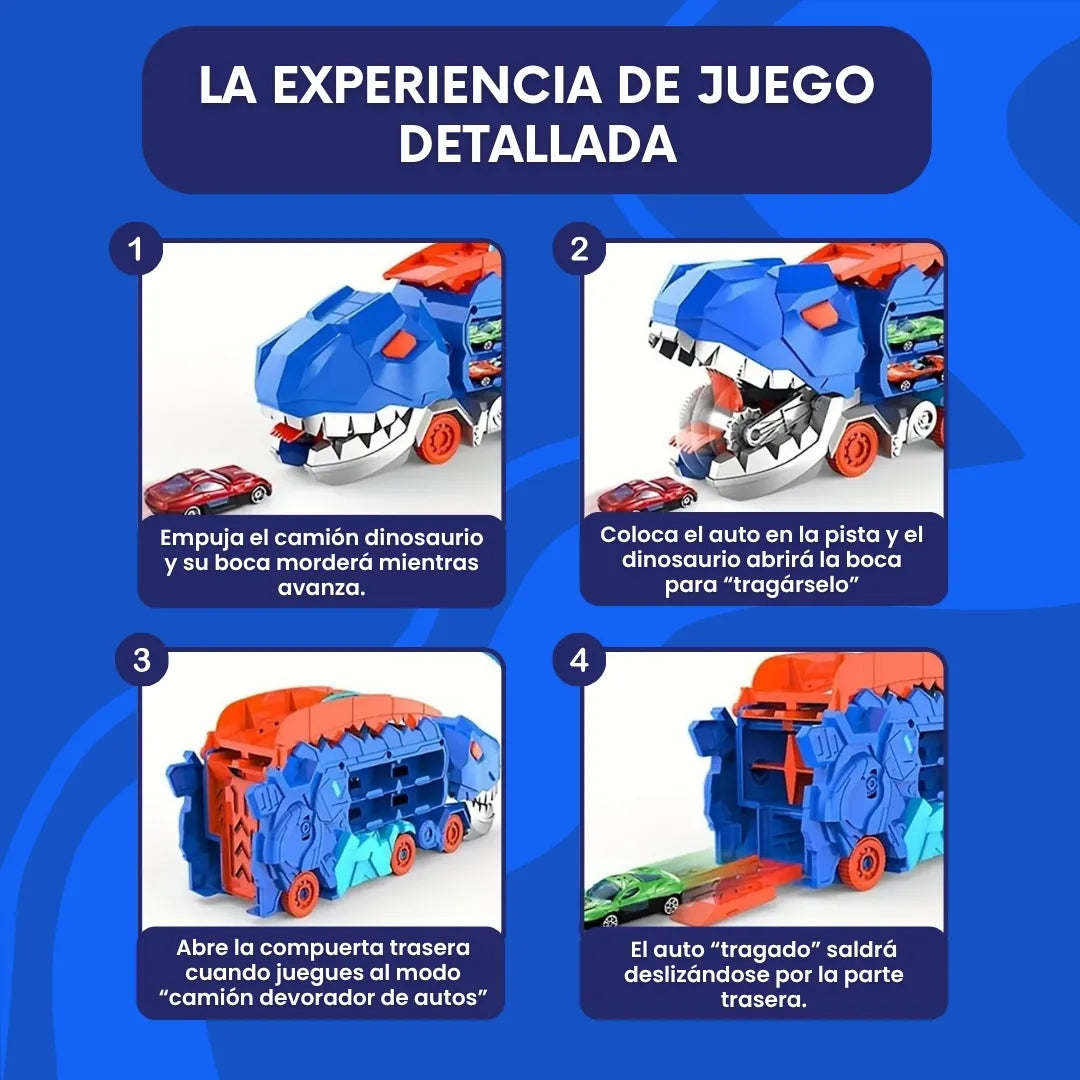 LA EXPERIENCIA DE JUEGO DETALLADA

1

Empuja el camión dinosaurio y su boca morderá mientras avanza.

2

Coloca el auto en la pista y el dinosaurio abrirá la boca para “tragárselo”

3

Abre la compuerta trasera cuando juegues al modo “camión devorador de autos”

4

El auto “tragado” saldrá deslizándose por la parte trasera.