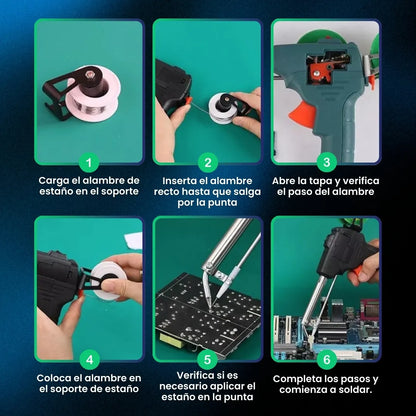 1
Carga el alambre de estaño en el soporte

2
Inserta el alambre recto hasta que salga por la punta

3
Abre la tapa y verifica el paso del alambre

4
Coloca el alambre en el soporte de estaño

5
Verifica si es necesario aplicar el estaño en la punta

6
Completa los pasos y comienza a soldar.