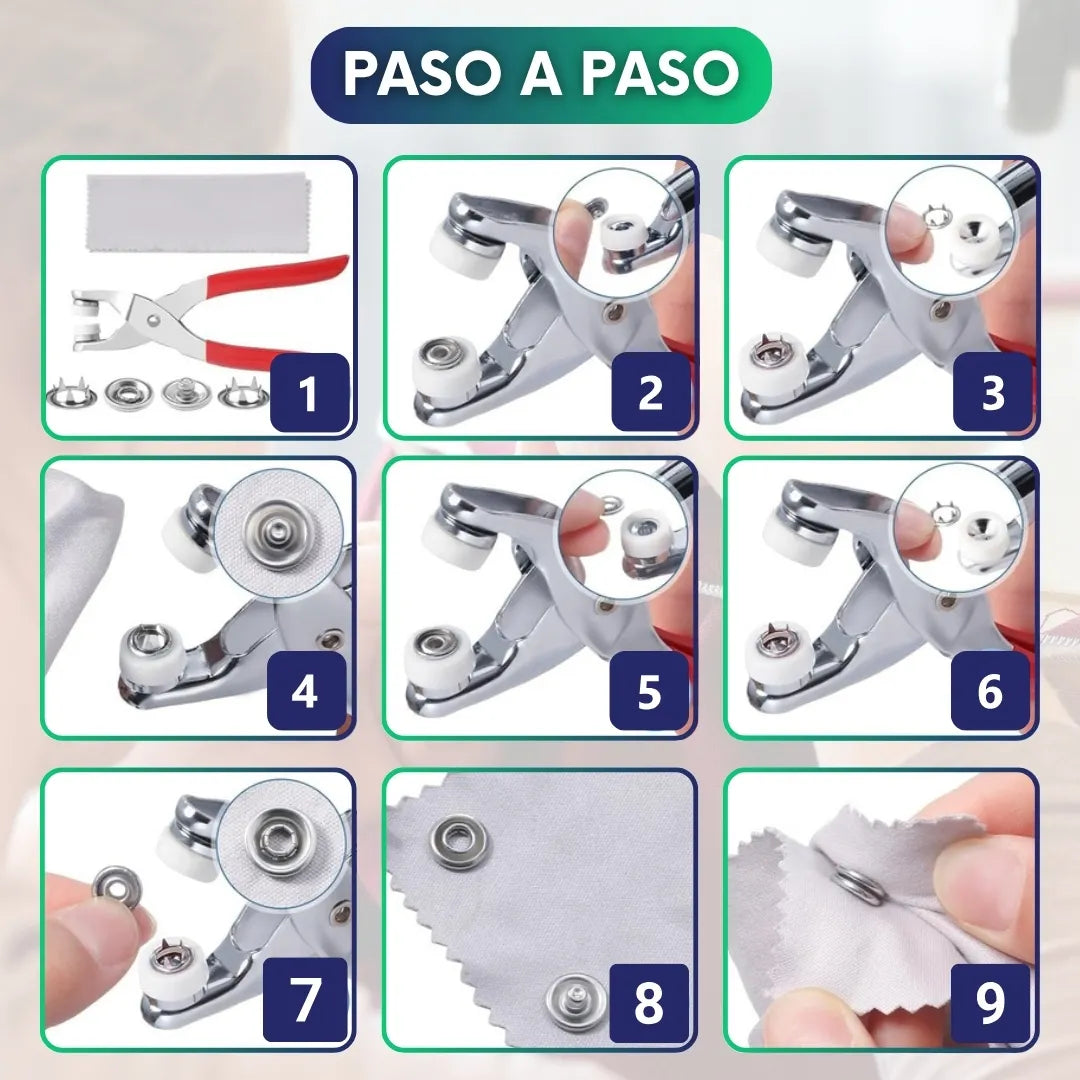 PASO A PASO

1

2

3

4

5

6

7

8

9