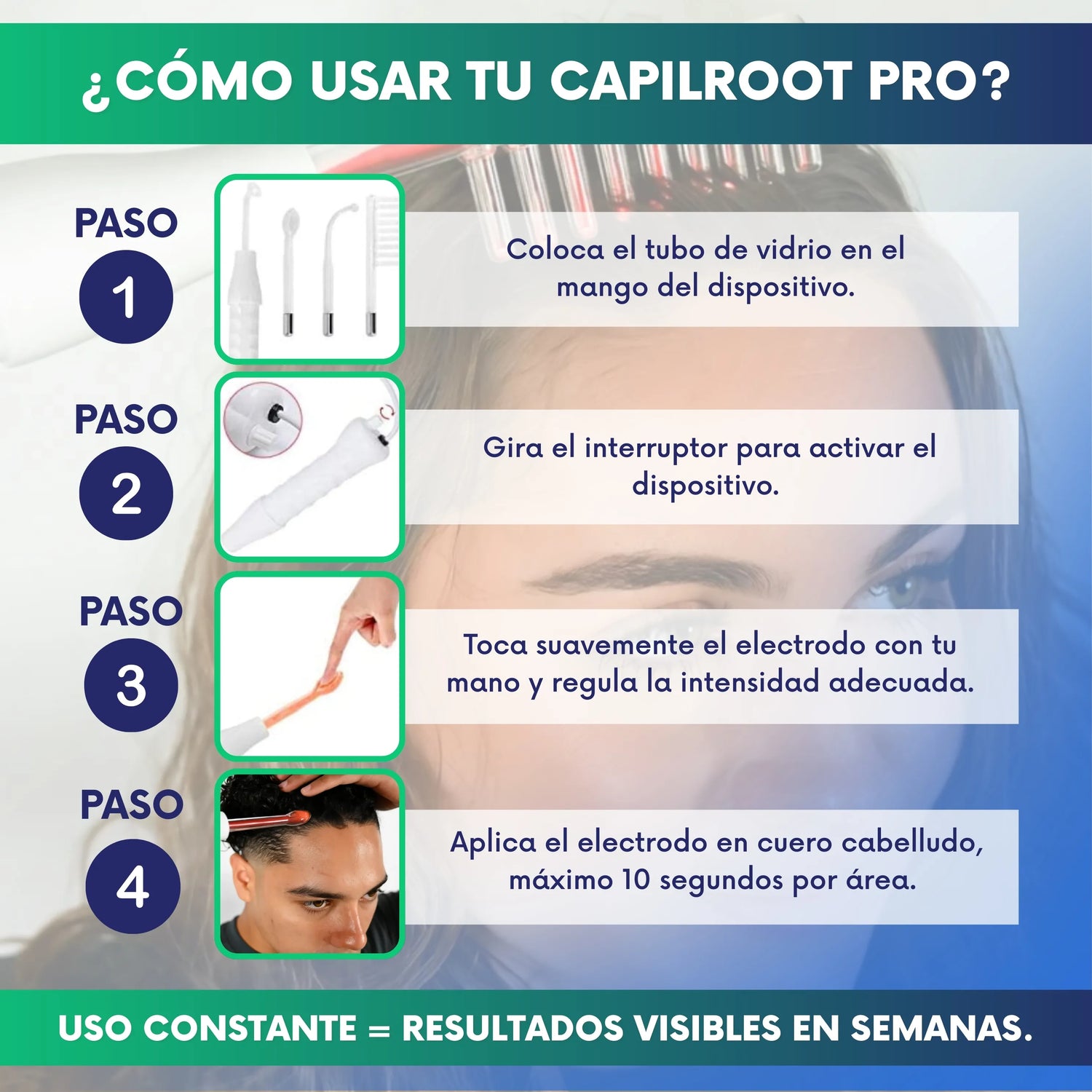 ¿CÓMO USAR TU CAPILROOT PRO?

PASO 1

Coloca el tubo de vidrio en el mango del dispositivo.

PASO 2

Gira el interruptor para activar el dispositivo.

PASO 3

Toca suavemente el electrodo con tu mano y regula la intensidad adecuada.

PASO 4

Aplica el electrodo en cuero cabelludo, máximo 10 segundos por área.

USO CONSTANTE = RESULTADOS VISIBLES EN SEMANAS.