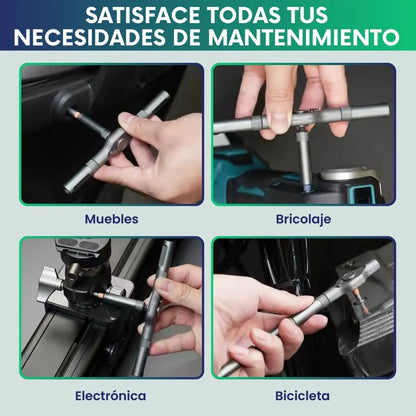 SATISFACE TODAS TUS NECESIDADES DE MANTENIMIENTO

Muebles

Bricolaje

Electrónica

Bicicleta